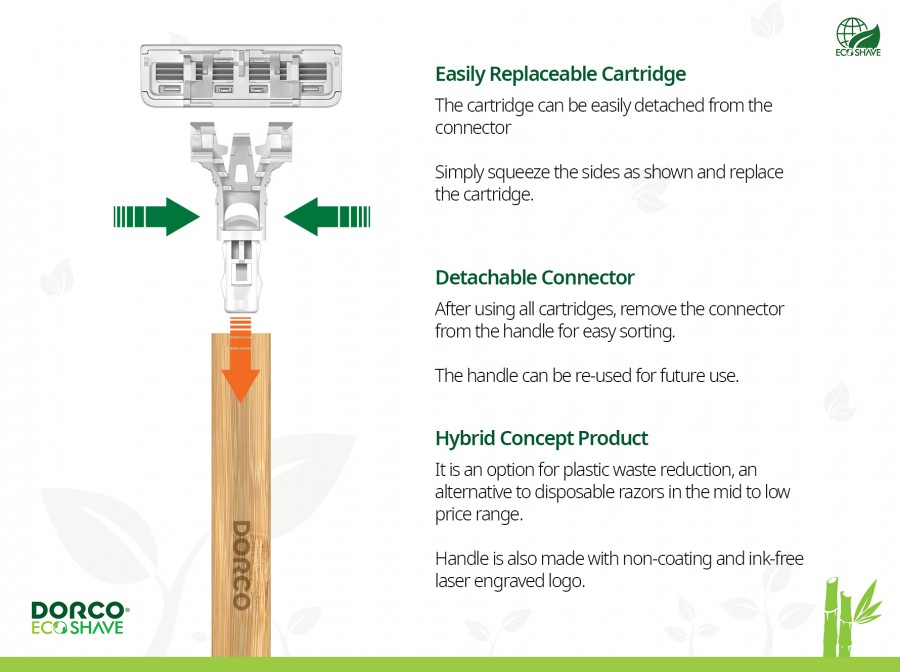 ECO SHAVE

Easily Replaceable Cartridge

The cartridge can be easily detached from the connector

Simply squeeze the sides as shown and replace the cartridge.

Detachable Connector

After using all cartridges, remove the connector from the handle for easy sorting.

The handle can be re-used for future use.

Hybrid Concept Product

It is an option for plastic waste reduction, an alternative to disposable razors in the mid to low price range.

Handle is also made with non-coating and ink-free laser engraved logo.

DORCO

DORCO®
ECO SHAVE